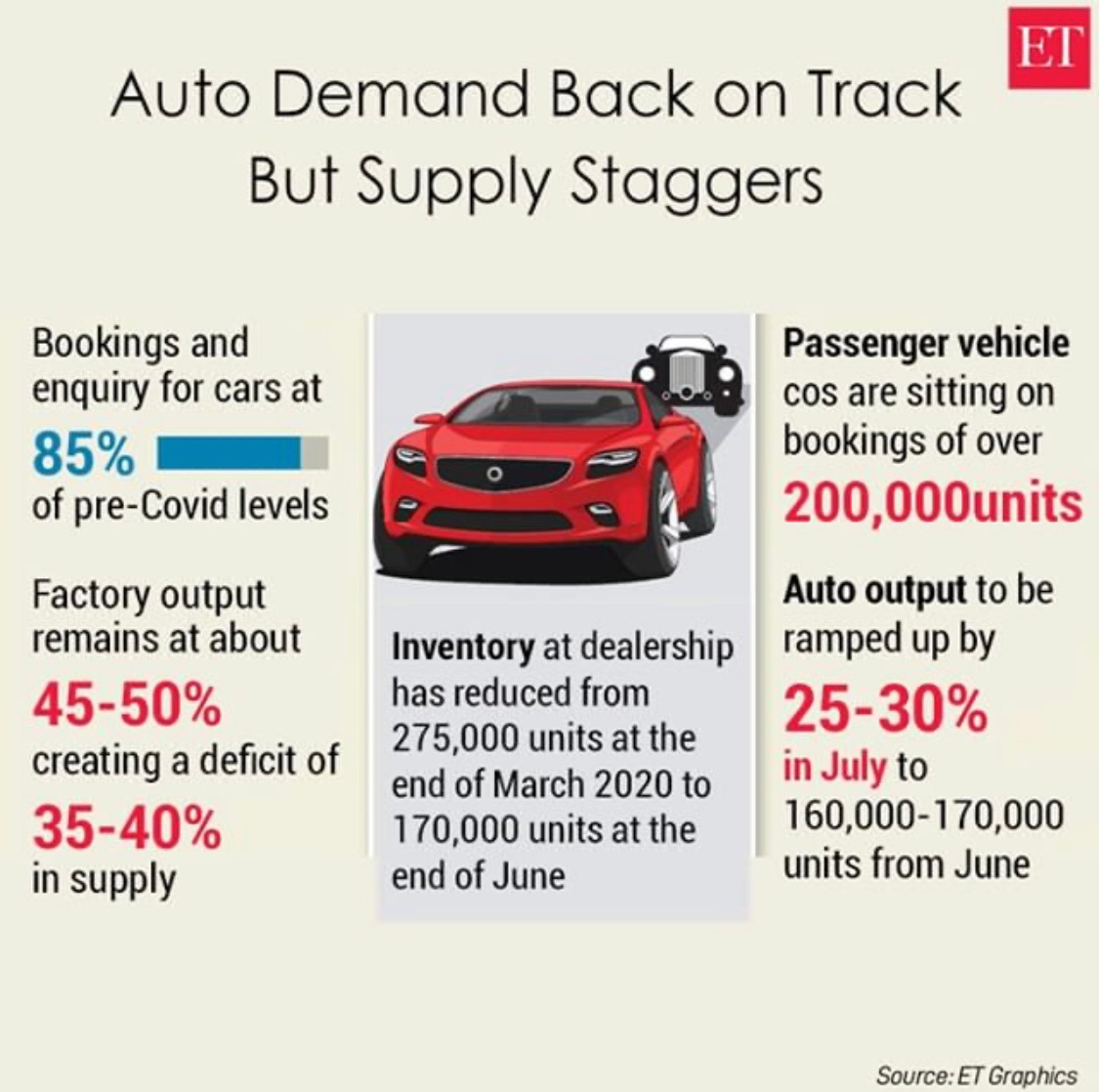 ET

Auto Demand Back on Track But Supply Staggers

Bookings and enquiry for cars at
85%
of pre-Covid levels

Factory output remains at about
45-50%
creating a deficit of
35-40%
in supply

Inventory at dealership has reduced from 275,000 units at the end of March 2020 to 170,000 units at the end of June

Passenger vehicle cos are sitting on bookings of over
200,000units

Auto output to be ramped up by
25-30%
in July to 160,000-170,000 units from June

Source: ET Graphics